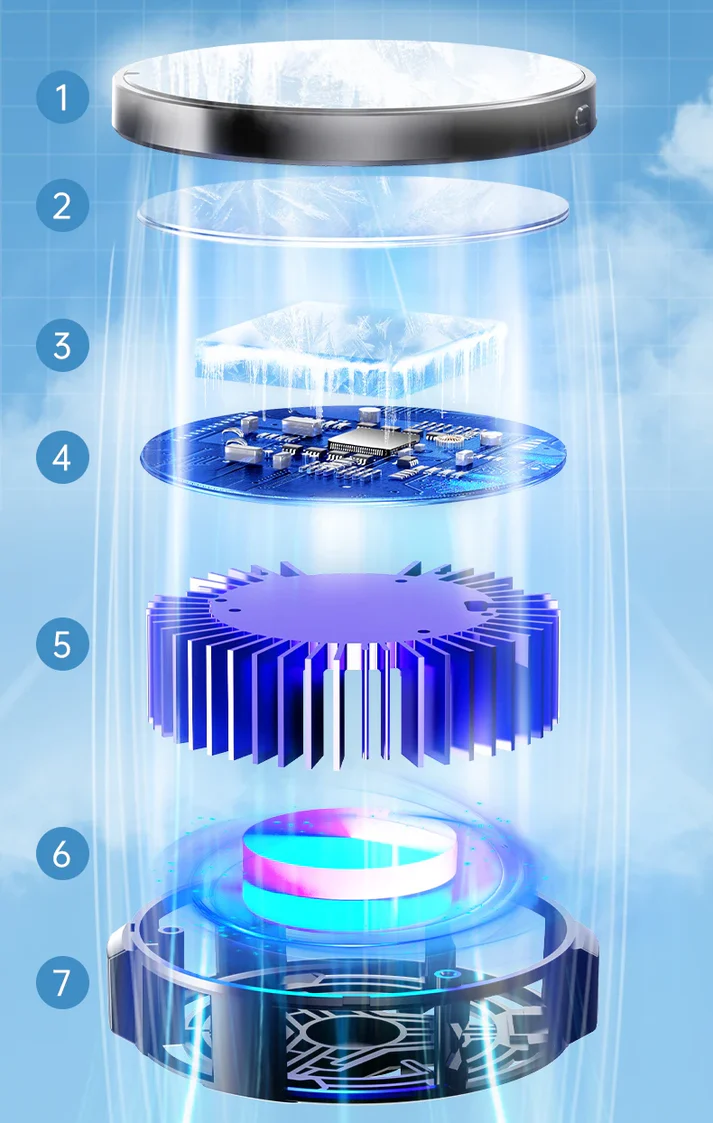 1
2
3
4
5
6
7